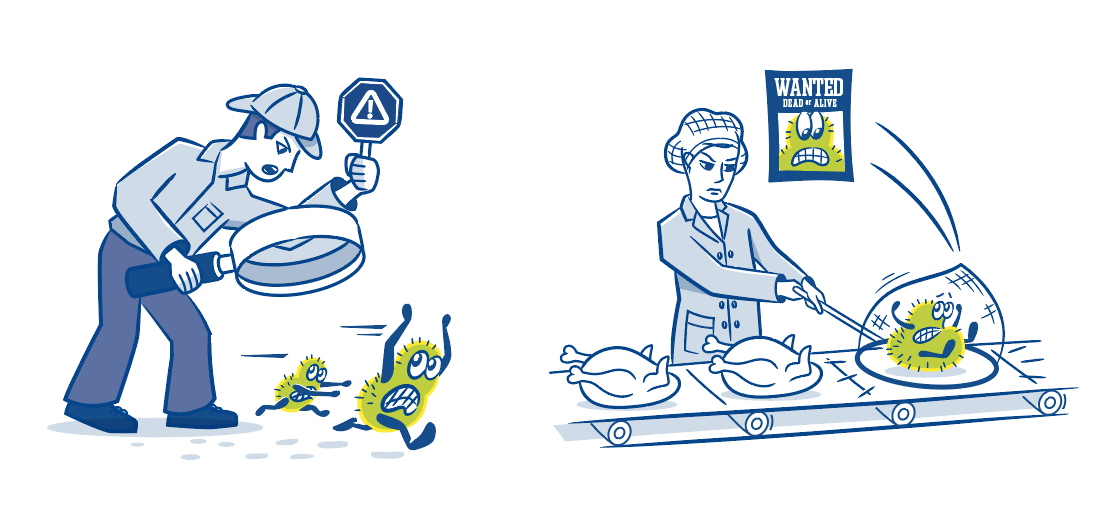 WANTED
DEAD or ALIVE